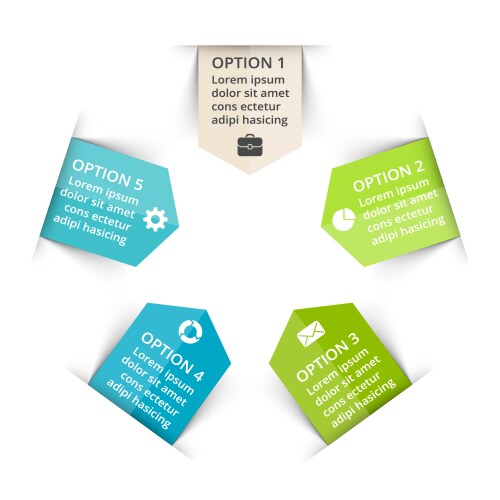 OPTION 1
Lorem ipsum dolor sit amet cons ectetur adipi hasicing

OPTION 2
Lorem ipsum dolor sit amet cons ectetur adipi hasicing

OPTION 3
Lorem ipsum dolor sit amet cons ectetur adipi hasicing

OPTION 4
Lorem ipsum dolor sit amet cons ectetur adipi hasicing

OPTION 5
Lorem ipsum dolor sit amet cons ectetur adipi hasicing