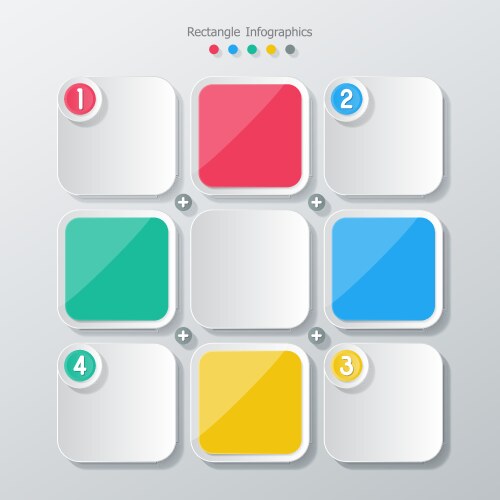 Rectangle Infographics

1

2

+

+

+

+

4

3