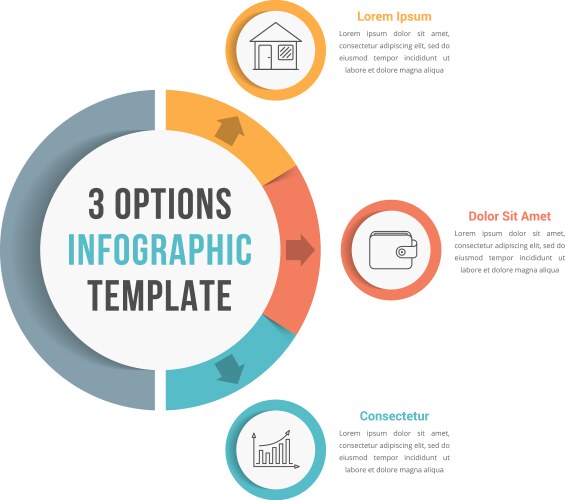 3 OPTIONS
INFOGRAPHIC
TEMPLATE

Lorem Ipsum

Lorem ipsum dolor sit amet, consectetur adipiscing elit, sed do eiusmod tempor incididunt ut labore et dolore magna aliqua

Dolor Sit Amet

Lorem ipsum dolor sit amet, consectetur adipiscing elit, sed do eiusmod tempor incididunt ut labore et dolore magna aliqua

Consectetur

Lorem ipsum dolor sit amet, consectetur adipiscing elit, sed do eiusmod tempor incididunt ut labore et dolore magna aliqua