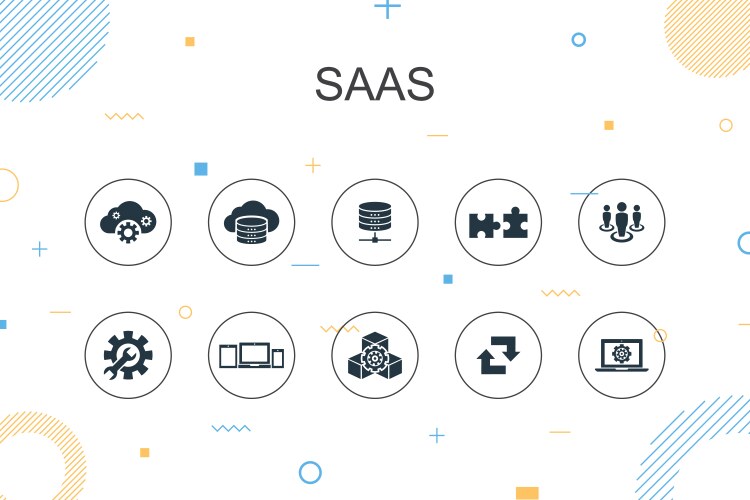 SAAS