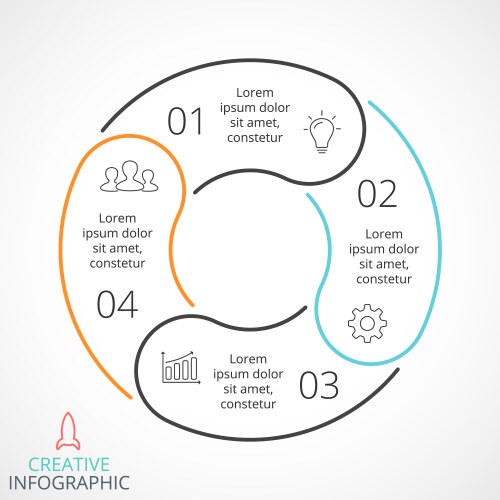 01
Lorem ipsum dolor sit amet, constetur

02
Lorem ipsum dolor sit amet, constetur

03
Lorem ipsum dolor sit amet, constetur

04
Lorem ipsum dolor sit amet, constetur

CREATIVE
INFOGRAPHIC