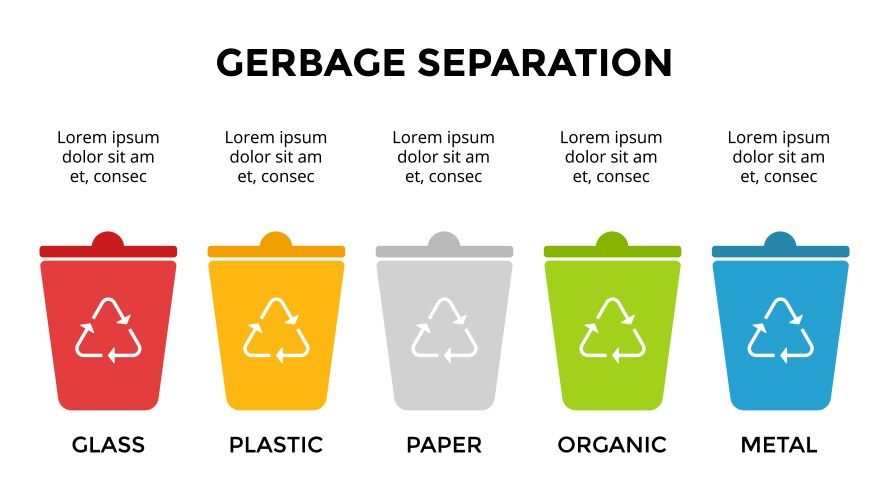 GERBAGE SEPARATION

Lorem ipsum dolor sit am et, consec

Lorem ipsum dolor sit am et, consec

Lorem ipsum dolor sit am et, consec

Lorem ipsum dolor sit am et, consec

Lorem ipsum dolor sit am et, consec

GLASS

PLASTIC

PAPER

ORGANIC

METAL