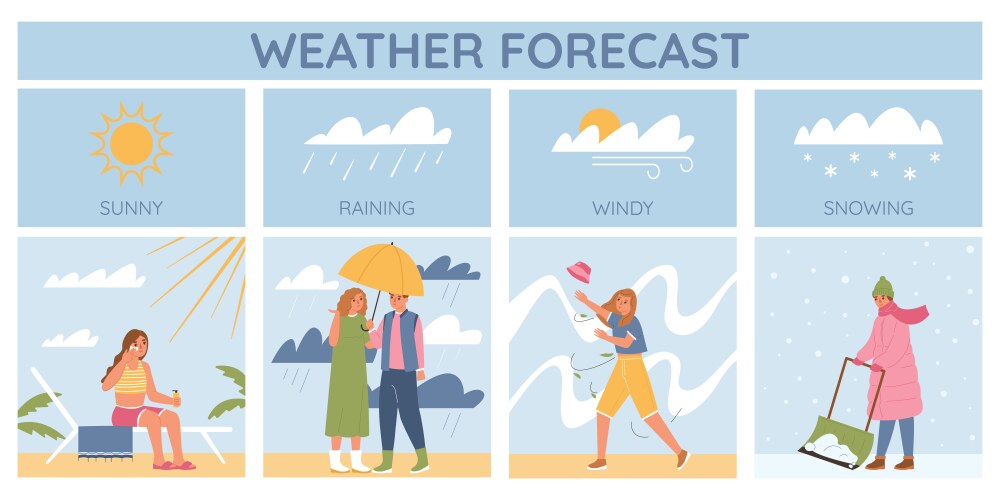 WEATHER FORECAST

SUNNY

RAINING

WINDY

SNOWING