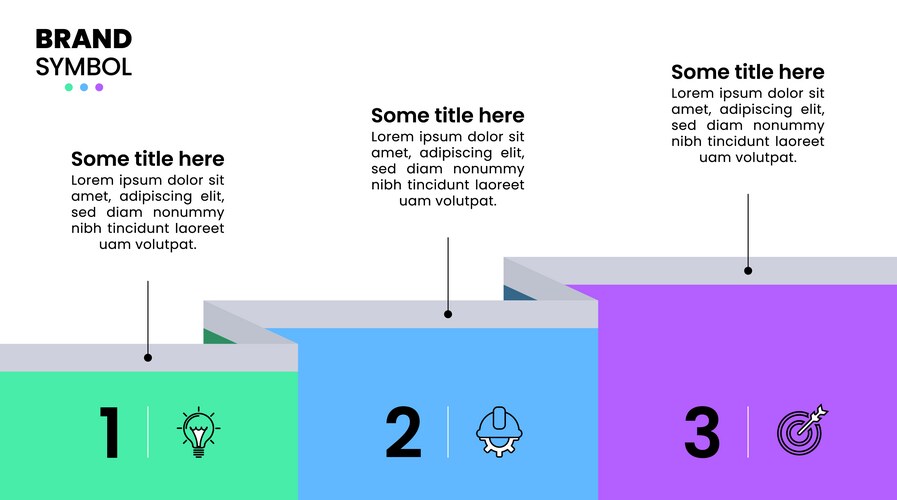 BRAND
SYMBOL

Some title here
Lorem ipsum dolor sit amet, adipiscing elit, sed diam nonummy nibh tincidunt laoreet uam volutpat.

Some title here
Lorem ipsum dolor sit amet, adipiscing elit, sed diam nonummy nibh tincidunt laoreet uam volutpat.

Some title here
Lorem ipsum dolor sit amet, adipiscing elit, sed diam nonummy nibh tincidunt laoreet uam volutpat.

1

2

3