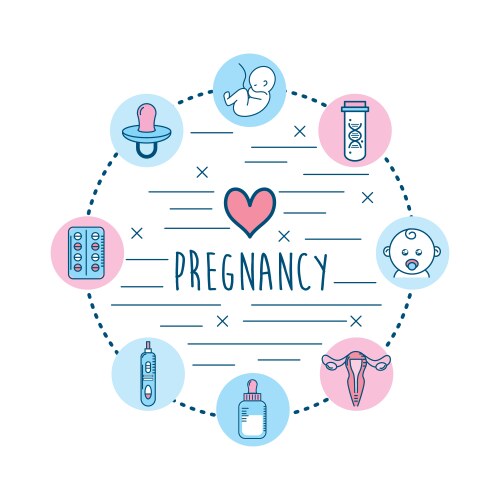 PREGNANCY