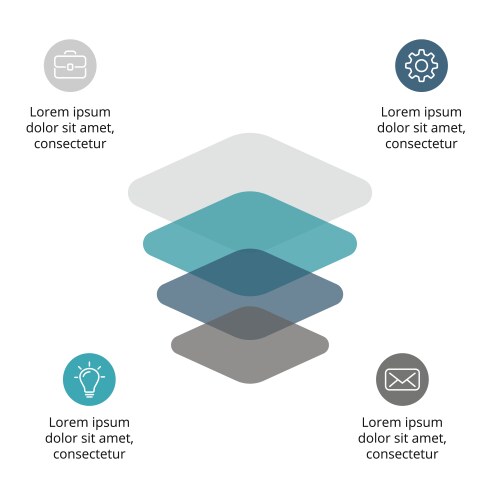 Lorem ipsum dolor sit amet, consectetur

Lorem ipsum dolor sit amet, consectetur

Lorem ipsum dolor sit amet, consectetur

Lorem ipsum dolor sit amet, consectetur