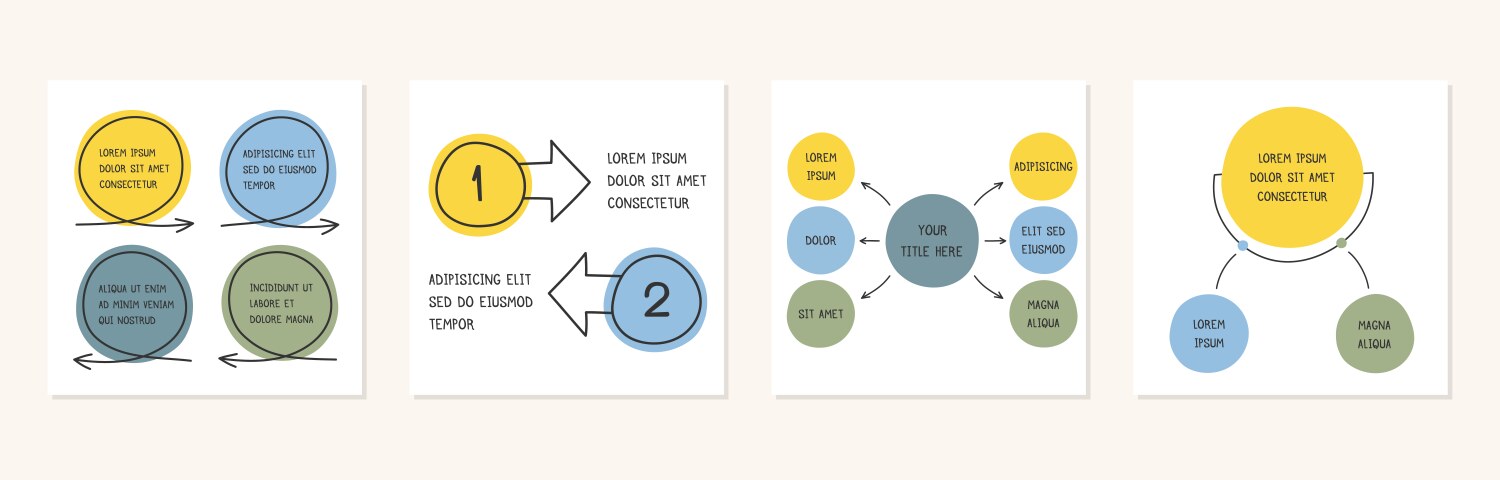 LOREM IPSUM DOLOR SIT AMET CONSECTETUR

ADIPISICING ELIT SED DO EIUSMOD TEMPOR

ALIQUA UT ENIM AD MINIM VENIAM QUI NOSTRUD

INCIDIDUNT UT LABORE ET DOLORE MAGNA

1

LOREM IPSUM DOLOR SIT AMET CONSECTETUR

ADIPISICING ELIT SED DO EIUSMOD TEMPOR

2

LOREM IPSUM

DOLOR

SIT AMET

YOUR TITLE HERE

ADIPISICING

ELIT SED EIUSMOD

MAGNA ALIQUA

LOREM IPSUM DOLOR SIT AMET CONSECTETUR

LOREM IPSUM

MAGNA ALIQUA