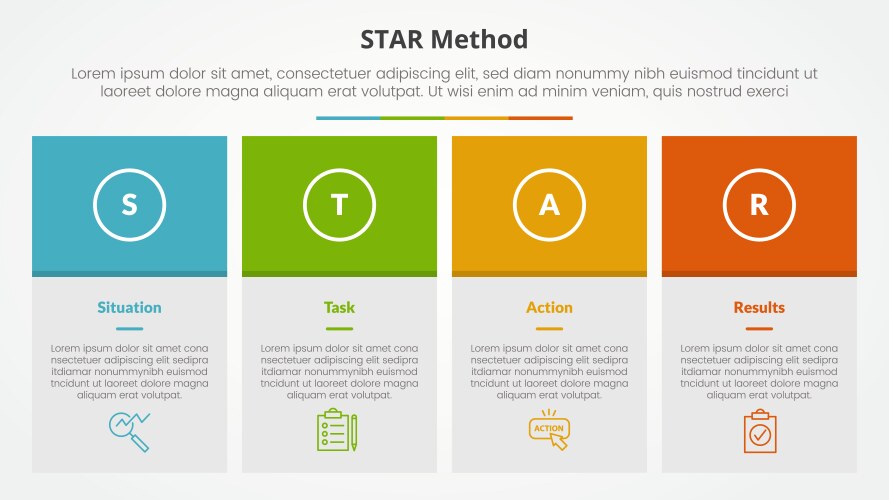 STAR Method

Lorem ipsum dolor sit amet, consectetuer adipiscing elit, sed diam nonummy nibh euismod tincidunt ut laoreet dolore magna aliquam erat volutpat. Ut wisi enim ad minim veniam, quis nostrud exerci

S

Situation

Lorem ipsum dolor sit amet cona nsectetuer adipiscing elit sedipra itdiamar nonummynibh euismod tncidunt ut laoreet dolore magna aliquam erat volutpat.

T

Task

Lorem ipsum dolor sit amet cona nsectetuer adipiscing elit sedipra itdiamar nonummynibh euismod tncidunt ut laoreet dolore magna aliquam erat volutpat.

A

Action

Lorem ipsum dolor sit amet cona nsectetuer adipiscing elit sedipra itdiamar nonummynibh euismod tncidunt ut laoreet dolore magna aliquam erat volutpat.

ACTION

R

Results

Lorem ipsum dolor sit amet cona nsectetuer adipiscing elit sedipra itdiamar nonummynibh euismod tncidunt ut laoreet dolore magna aliquam erat volutpat.