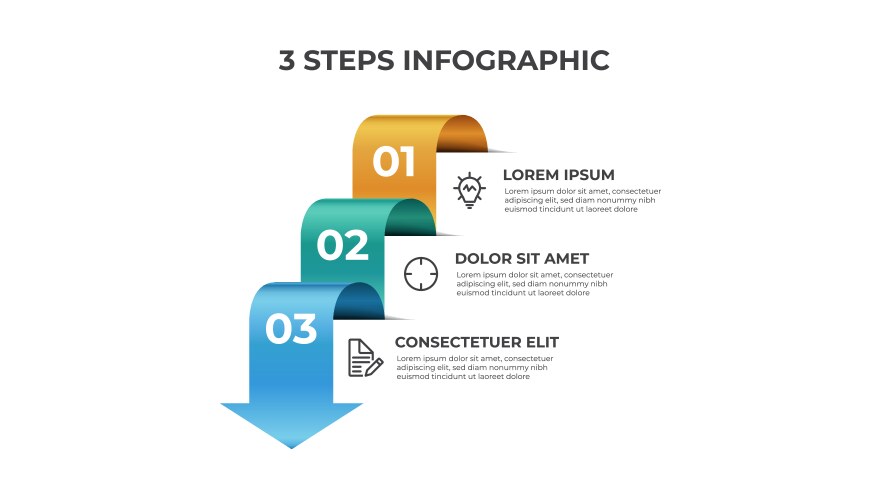 3 STEPS INFOGRAPHIC

01

LOREM IPSUM

Lorem ipsum dolor sit amet, consectetuer adipiscing elit, sed diam nonummy nibh euismod tincidunt ut laoreet dolore

02

DOLOR SIT AMET

Lorem ipsum dolor sit amet, consectetuer adipiscing elit, sed diam nonummy nibh euismod tincidunt ut laoreet dolore

03

CONSECTETUER ELIT

Lorem ipsum dolor sit amet, consectetuer adipiscing elit, sed diam nonummy nibh euismod tincidunt ut laoreet dolore