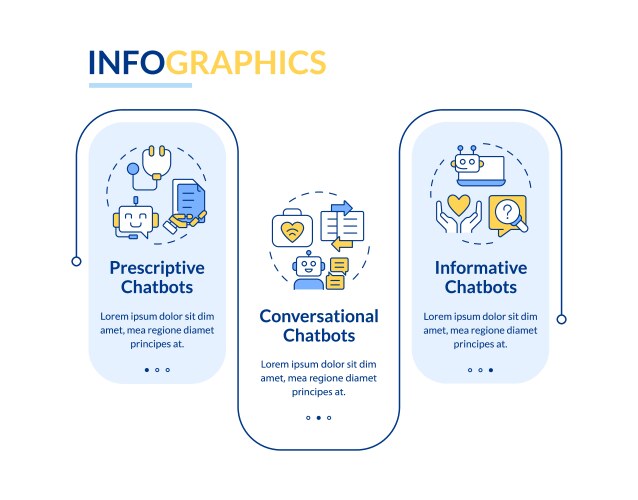 INFOGRAPHICS

Prescriptive Chatbots

Lorem ipsum dolor sit dim amet, mea regione diamet principes at.

Conversational Chatbots

Lorem ipsum dolor sit dim amet, mea regione diamet principes at.

Informative Chatbots

Lorem ipsum dolor sit dim amet, mea regione diamet principes at.