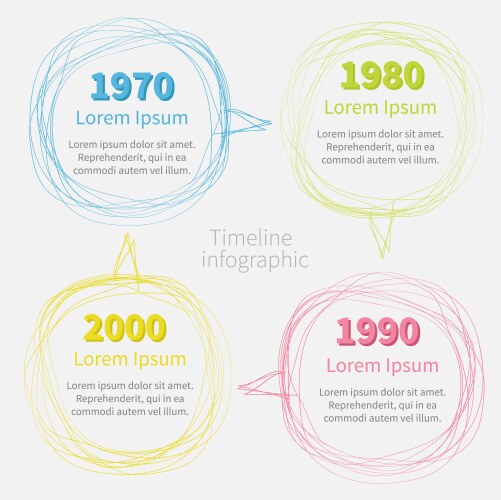 1970
Lorem Ipsum
Lorem ipsum dolor sit amet. Reprehenderit, qui in ea commodi autem vel illum.

1980
Lorem Ipsum
Lorem ipsum dolor sit amet. Reprehenderit, qui in ea commodi autem vel illum.

Timeline infographic

2000
Lorem Ipsum
Lorem ipsum dolor sit amet. Reprehenderit, qui in ea commodi autem vel illum.

1990
Lorem Ipsum
Lorem ipsum dolor sit amet. Reprehenderit, qui in ea commodi autem vel illum.