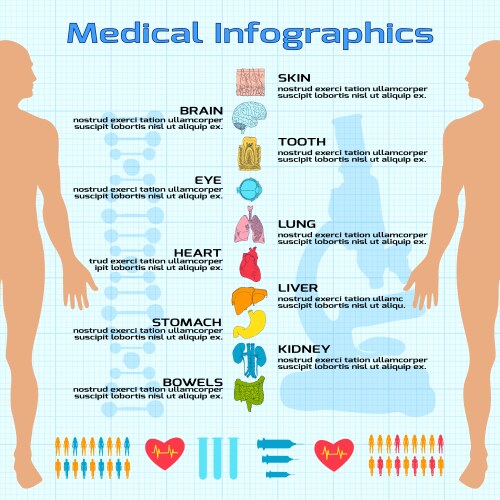 Medical Infographics

SKIN
nostrud exerci tation ullamcorper suscipit lobortis nisl ut aliquip ex.

BRAIN
nostrud exerci tation ullamcorper suscipit lobortis nisl ut aliquip ex.

TOOTH
nostrud exerci tation ullamcorper suscipit lobortis nisl ut aliquip ex.

EYE
nostrud exerci tation ullamcorper suscipit lobortis nisl ut aliquip ex.

LUNG
nostrud exerci tation ullamcorper suscipit lobortis nisl ut aliquip ex.

HEART
trud exerci tation ullamcorper ipit lobortis nisl ut aliquip ex.

LIVER
nostrud exerci tation ullamc suscipit lobortis nisl ut aliqu.

STOMACH
nostrud exerci tation ullamcorper suscipit lobortis nisl ut aliquip ex.

KIDNEY
nostrud exerci tation ullamcorper suscipit lobortis nisl ut aliquip ex.

BOWELS
nostrud exerci tation ullamcorper suscipit lobortis nisl ut aliquip ex.