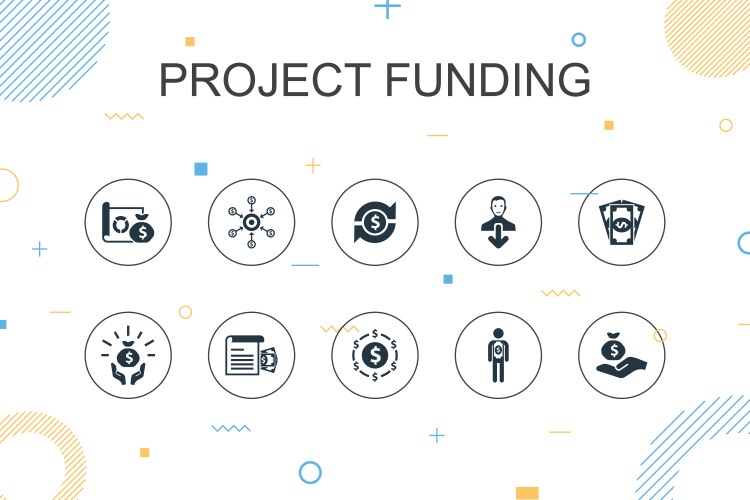 PROJECT FUNDING