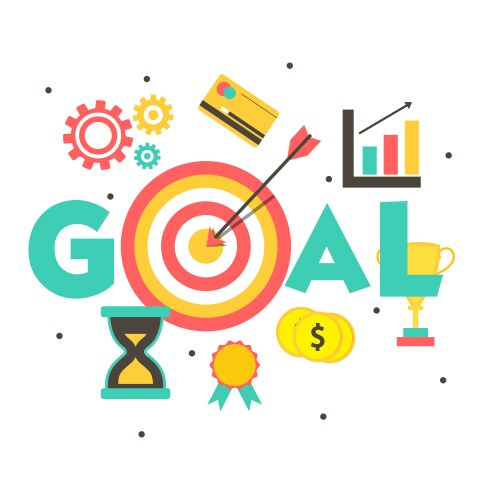 GOAL

$