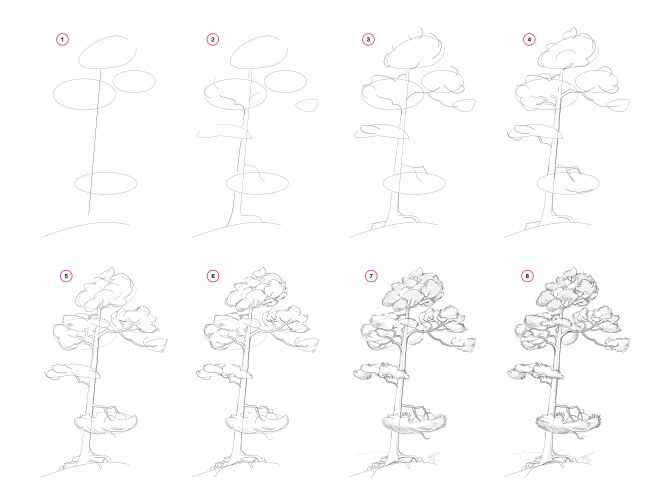 1

2

3

4

5

6

7

8