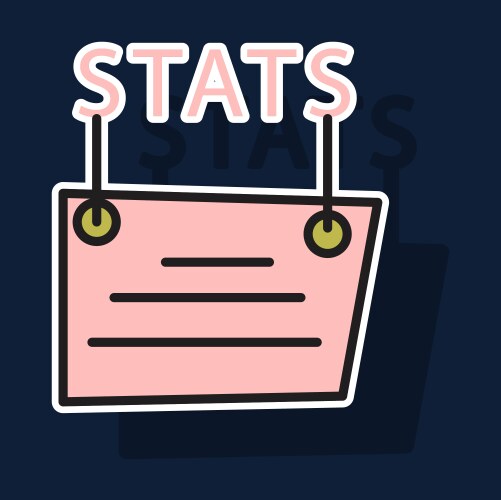 STATS