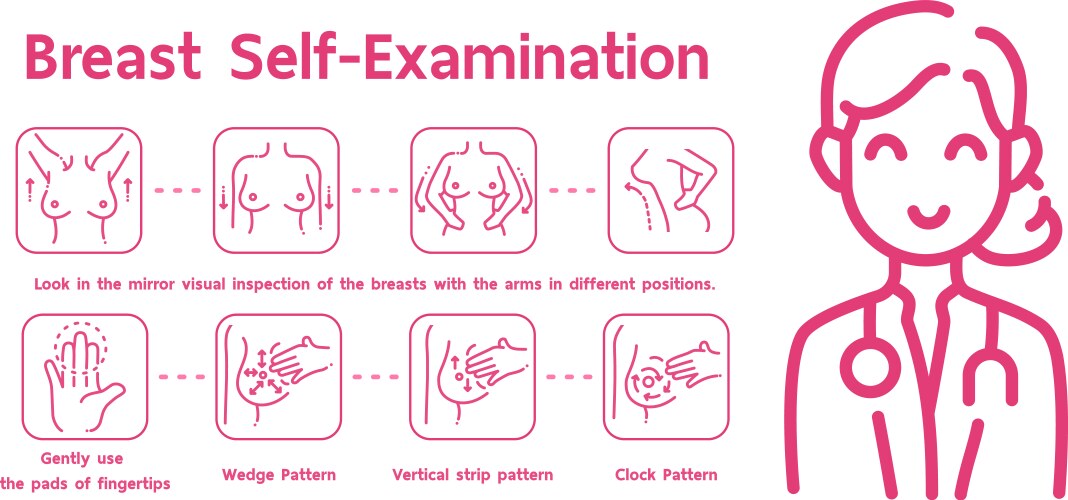 Breast Self-Examination

Look in the mirror visual inspection of the breasts with the arms in different positions.

Gently use the pads of fingertips

Wedge Pattern

Vertical strip pattern

Clock Pattern