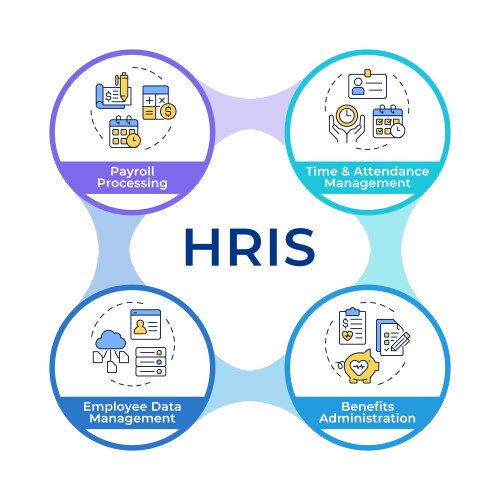 Payroll Processing

Time & Attendance Management

HRIS

Employee Data Management

Benefits Administration