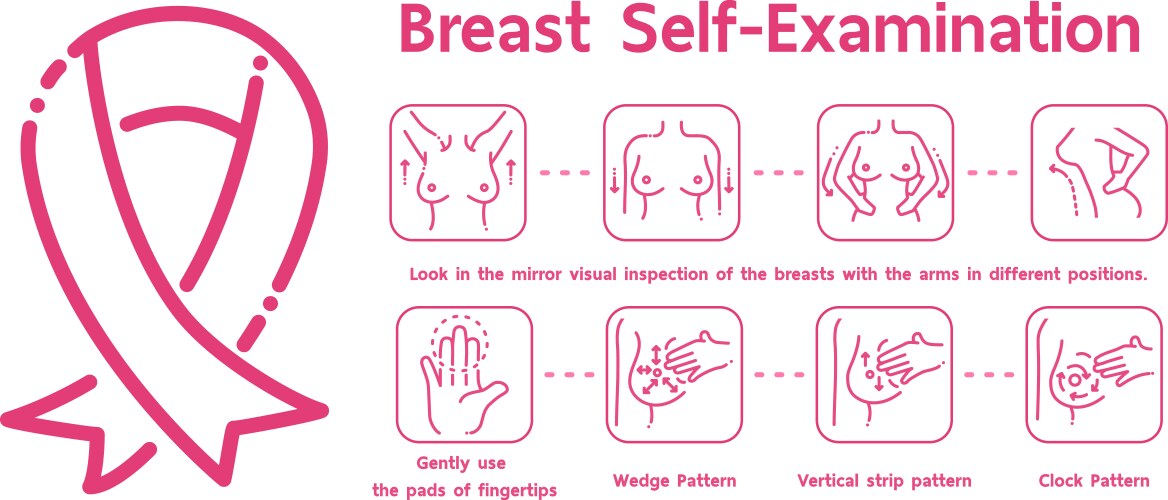 Breast Self-Examination

Look in the mirror visual inspection of the breasts with the arms in different positions.

Gently use the pads of fingertips

Wedge Pattern

Vertical strip pattern

Clock Pattern