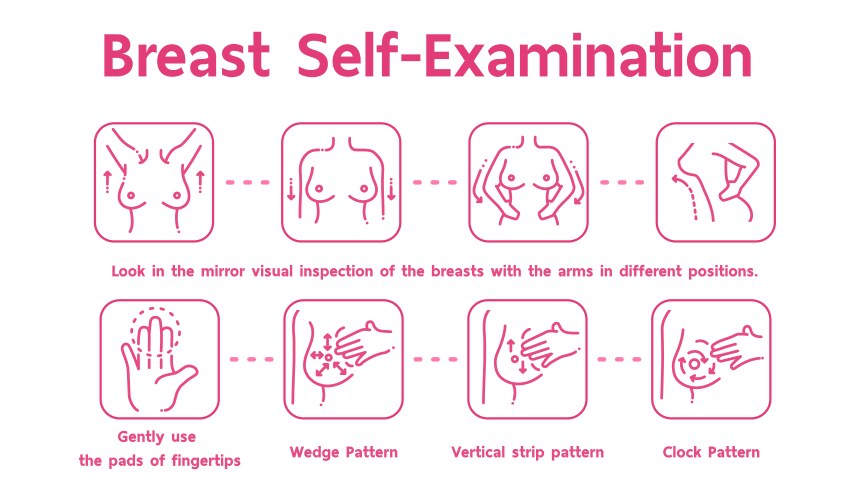 Breast Self-Examination

Look in the mirror visual inspection of the breasts with the arms in different positions.

Gently use the pads of fingertips

Wedge Pattern

Vertical strip pattern

Clock Pattern