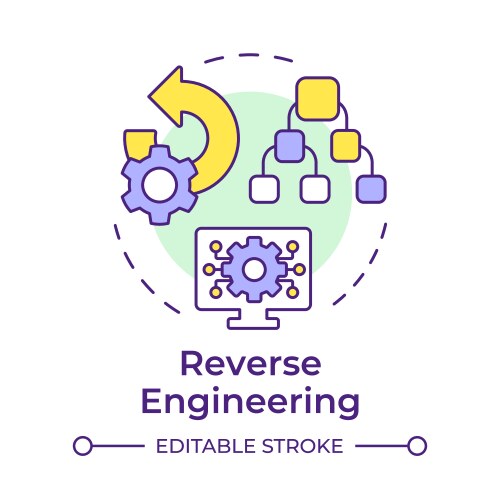 Reverse Engineering

EDITABLE STROKE