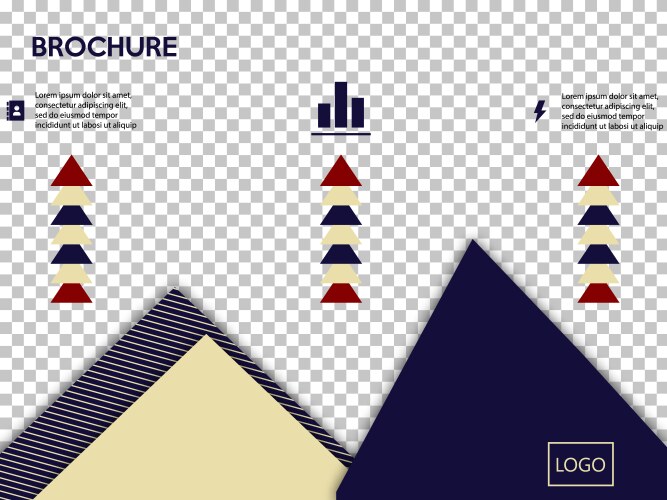 BROCHURE

Lorem ipsum dolor sit amet, consectetur adipiscing elit, sed do eiusmod tempor incididunt ut labosi ut aliquip

Lorem ipsum dolor sit amet, consectetur adipiscing elit, sed do eiusmod tempor incididunt ut labosi ut aliquip

LOGO