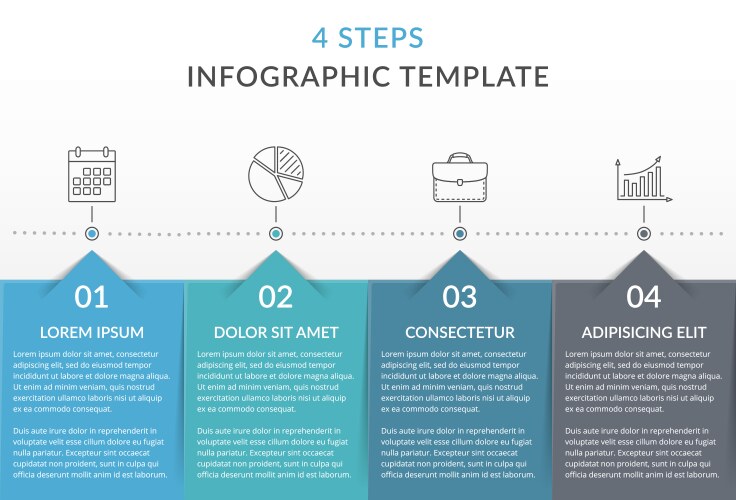 4 STEPS
INFOGRAPHIC TEMPLATE

01
LOREM IPSUM
Lorem ipsum dolor sit amet, consectetur adipiscing elit, sed do eiusmod tempor incididunt ut labore et dolore magna aliqua. Ut enim ad minim veniam, quis nostrud exercitation ullamco laboris nisi ut aliquip ex ea commodo consequat.

Duis aute irure dolor in reprehenderit in voluptate velit esse cillum dolore eu fugiat nulla pariatur. Excepteur sint occaecat cupidatat non proident, sunt in culpa qui officia deserunt mollit anim id est laborum.

02
DOLOR SIT AMET
Lorem ipsum dolor sit amet, consectetur adipiscing elit, sed do eiusmod tempor incididunt ut labore et dolore magna aliqua. Ut enim ad minim veniam, quis nostrud exercitation ullamco laboris nisi ut aliquip ex ea commodo consequat.

Duis aute irure dolor in reprehenderit in voluptate velit esse cillum dolore eu fugiat nulla pariatur. Excepteur sint occaecat cupidatat non proident, sunt in culpa qui officia deserunt mollit anim id est laborum.

03
CONSECTETUR
Lorem ipsum dolor sit amet, consectetur adipiscing elit, sed do eiusmod tempor incididunt ut labore et dolore magna aliqua. Ut enim ad minim veniam, quis nostrud exercitation ullamco laboris nisi ut aliquip ex ea commodo consequat.

Duis aute irure dolor in reprehenderit in voluptate velit esse cillum dolore eu fugiat nulla pariatur. Excepteur sint occaecat cupidatat non proident, sunt in culpa qui officia deserunt mollit anim id est laborum.

04
ADIPISICING ELIT
Lorem ipsum dolor sit amet, consectetur adipiscing elit, sed do eiusmod tempor incididunt ut labore et dolore magna aliqua. Ut enim ad minim veniam, quis nostrud exercitation ullamco laboris nisi ut aliquip ex ea commodo consequat.

Duis aute irure dolor in reprehenderit in voluptate velit esse cillum dolore eu fugiat nulla pariatur. Excepteur sint occaecat cupidatat non proident, sunt in culpa qui officia deserunt mollit anim id est laborum.