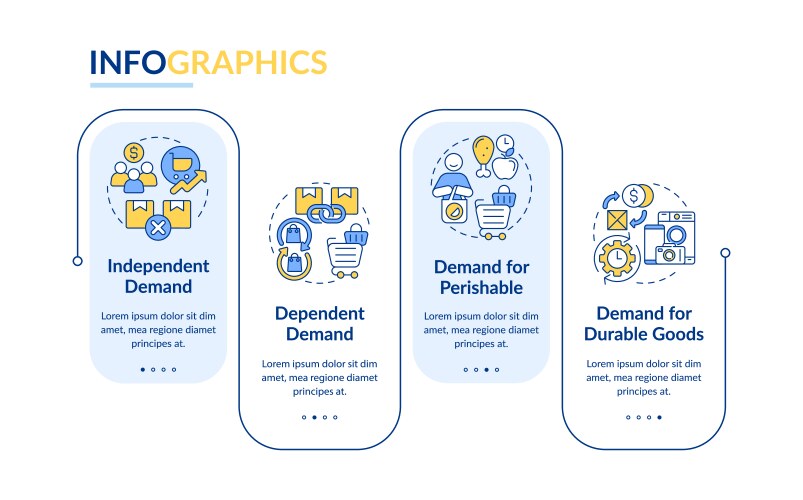 INFOGRAPHICS

Independent Demand

Lorem ipsum dolor sit dim amet, mea regione diamet principes at.

Dependent Demand

Lorem ipsum dolor sit dim amet, mea regione diamet principes at.

Demand for Perishable

Lorem ipsum dolor sit dim amet, mea regione diamet principes at.

Demand for Durable Goods

Lorem ipsum dolor sit dim amet, mea regione diamet principes at.