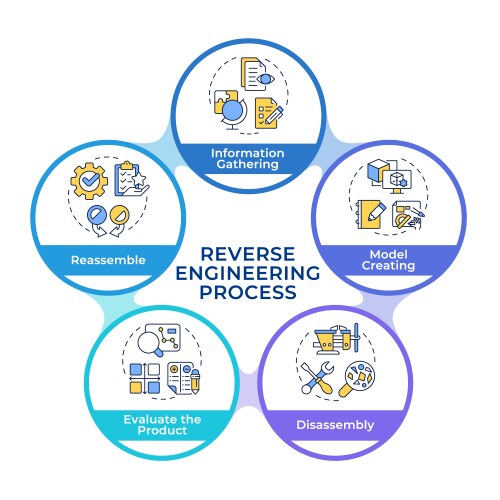 REVERSE ENGINEERING PROCESS

Information Gathering

Model Creating

Disassembly

Evaluate the Product

Reassemble