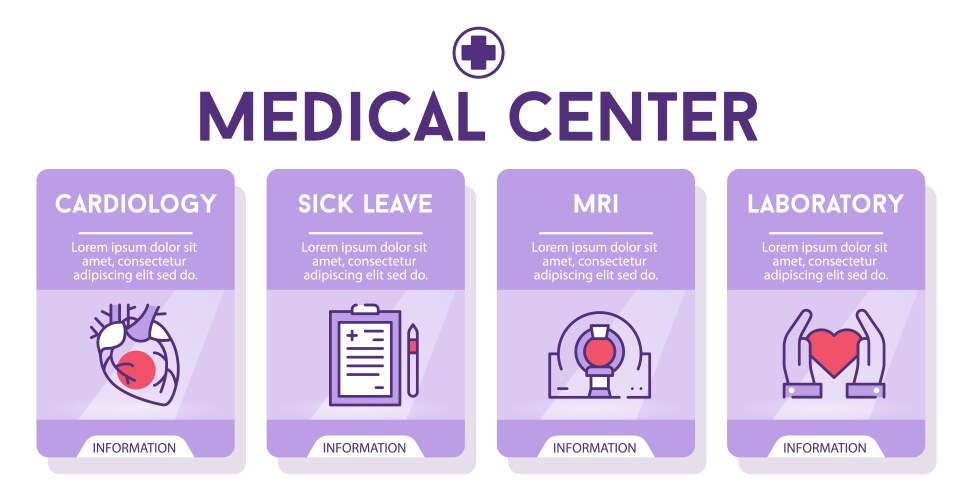 MEDICAL CENTER

CARDIOLOGY

Lorem ipsum dolor sit amet, consectetur adipiscing elit sed do.

INFORMATION

SICK LEAVE

Lorem ipsum dolor sit amet, consectetur adipiscing elit sed do.

INFORMATION

MRI

Lorem ipsum dolor sit amet, consectetur adipiscing elit sed do.

INFORMATION

LABORATORY

Lorem ipsum dolor sit amet, consectetur adipiscing elit sed do.

INFORMATION