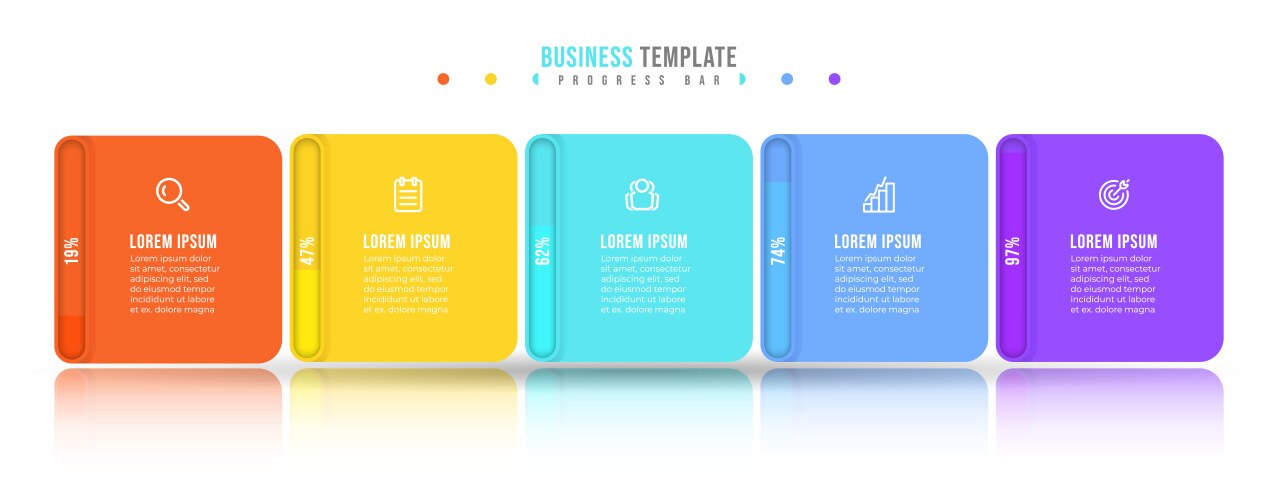 BUSINESS TEMPLATE
PROGRESS BAR

19%
LOREM IPSUM
Lorem ipsum dolor sit amet, consectetur adipiscing elit, sed do eiusmod tempor incididunt ut labore et ex. dolore magna

47%
LOREM IPSUM
Lorem ipsum dolor sit amet, consectetur adipiscing elit, sed do eiusmod tempor incididunt ut labore et ex. dolore magna

62%
LOREM IPSUM
Lorem ipsum dolor sit amet, consectetur adipiscing elit, sed do eiusmod tempor incididunt ut labore et ex. dolore magna

74%
LOREM IPSUM
Lorem ipsum dolor sit amet, consectetur adipiscing elit, sed do eiusmod tempor incididunt ut labore et ex. dolore magna

97%
LOREM IPSUM
Lorem ipsum dolor sit amet, consectetur adipiscing elit, sed do eiusmod tempor incididunt ut labore et ex. dolore magna