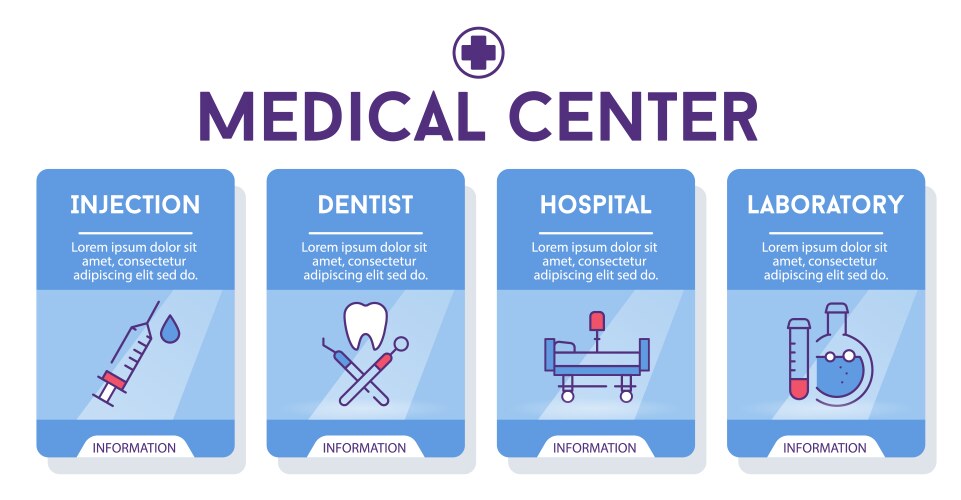 MEDICAL CENTER

INJECTION

Lorem ipsum dolor sit amet, consectetur adipiscing elit sed do.

INFORMATION

DENTIST

Lorem ipsum dolor sit amet, consectetur adipiscing elit sed do.

INFORMATION

HOSPITAL

Lorem ipsum dolor sit amet, consectetur adipiscing elit sed do.

INFORMATION

LABORATORY

Lorem ipsum dolor sit amet, consectetur adipiscing elit sed do.

INFORMATION