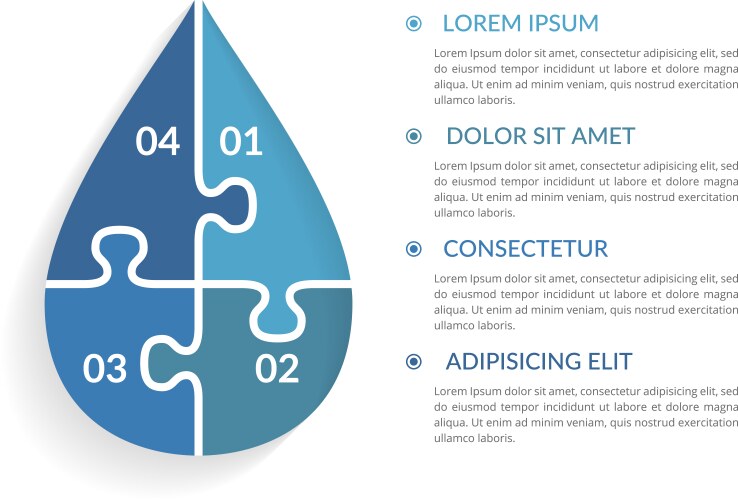 04
01
03
02

LOREM IPSUM

Lorem Ipsum dolor sit amet, consectetur adipisicing elit, sed do eiusmod tempor incididunt ut labore et dolore magna aliqua. Ut enim ad minim veniam, quis nostrud exercitation ullamco laboris.

DOLOR SIT AMET

Lorem Ipsum dolor sit amet, consectetur adipisicing elit, sed do eiusmod tempor incididunt ut labore et dolore magna aliqua. Ut enim ad minim veniam, quis nostrud exercitation ullamco laboris.

CONSECTETUR

Lorem Ipsum dolor sit amet, consectetur adipisicing elit, sed do eiusmod tempor incididunt ut labore et dolore magna aliqua. Ut enim ad minim veniam, quis nostrud exercitation ullamco laboris.

ADIPISICING ELIT

Lorem Ipsum dolor sit amet, consectetur adipisicing elit, sed do eiusmod tempor incididunt ut labore et dolore magna aliqua. Ut enim ad minim veniam, quis nostrud exercitation ullamco laboris.