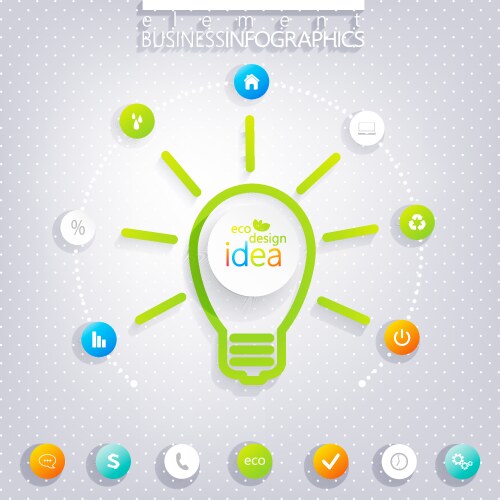 element
BUSINESSINFOGRAPHICS

%

eco
design
idea

S

eco