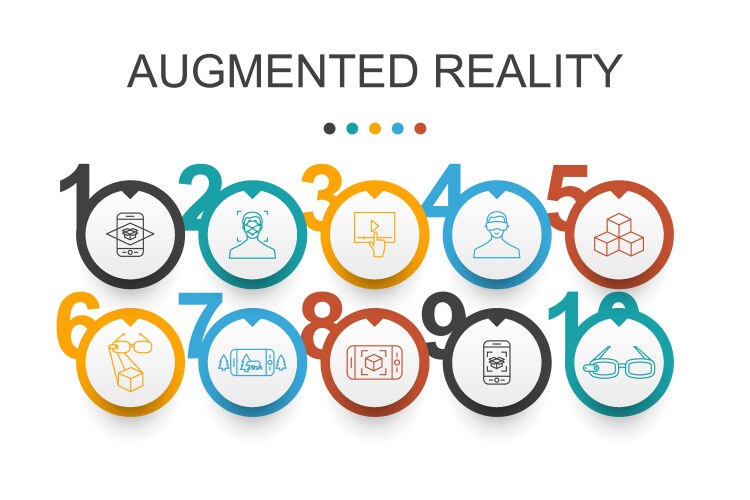 AUGMENTED REALITY

1
2
3
4
5
6
7
8
9
10