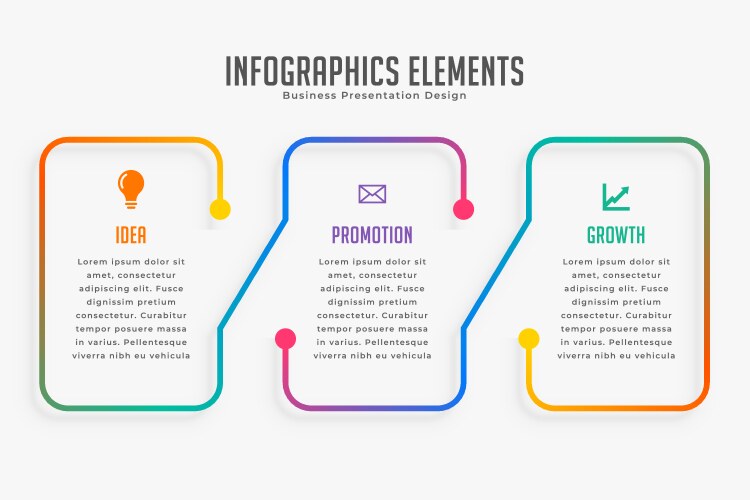 INFOGRAPHICS ELEMENTS
Business Presentation Design

IDEA

Lorem ipsum dolor sit amet, consectetur adipiscing elit. Fusce dignissim pretium consectetur. Curabitur tempor posuere massa in varius. Pellentesque viverra nibh eu vehicula

PROMOTION

Lorem ipsum dolor sit amet, consectetur adipiscing elit. Fusce dignissim pretium consectetur. Curabitur tempor posuere massa in varius. Pellentesque viverra nibh eu vehicula

GROWTH

Lorem ipsum dolor sit amet, consectetur adipiscing elit. Fusce dignissim pretium consectetur. Curabitur tempor posuere massa in varius. Pellentesque viverra nibh eu vehicula