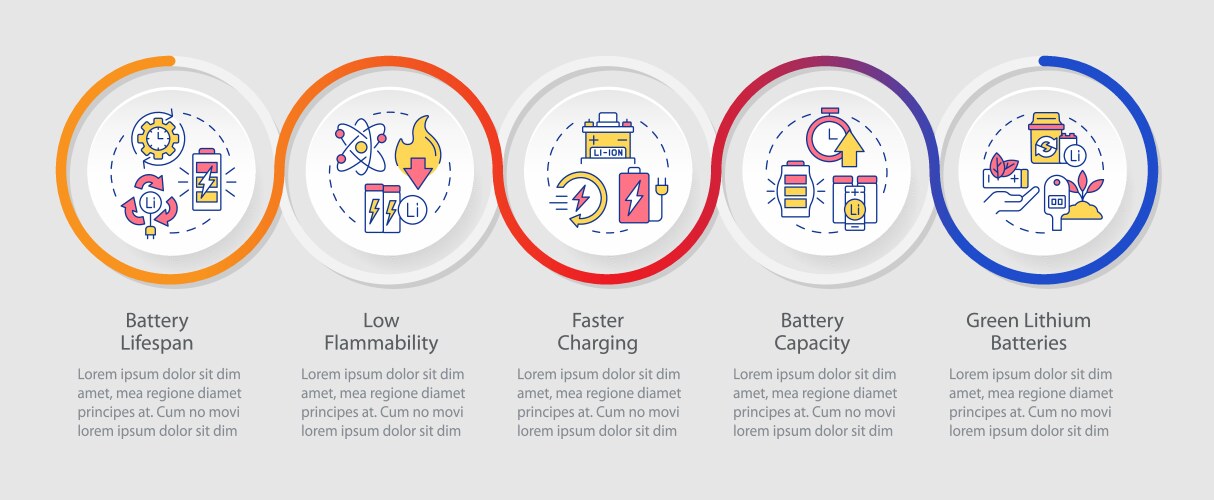 Li

Li

LI-ION

Li

Li

Battery Lifespan

Lorem ipsum dolor sit dim amet, mea regione diamet principes at. Cum no movi lorem ipsum dolor sit dim

Low Flammability

Lorem ipsum dolor sit dim amet, mea regione diamet principes at. Cum no movi lorem ipsum dolor sit dim

Faster Charging

Lorem ipsum dolor sit dim amet, mea regione diamet principes at. Cum no movi lorem ipsum dolor sit dim

Battery Capacity

Lorem ipsum dolor sit dim amet, mea regione diamet principes at. Cum no movi lorem ipsum dolor sit dim

Green Lithium Batteries

Lorem ipsum dolor sit dim amet, mea regione diamet principes at. Cum no movi lorem ipsum dolor sit dim