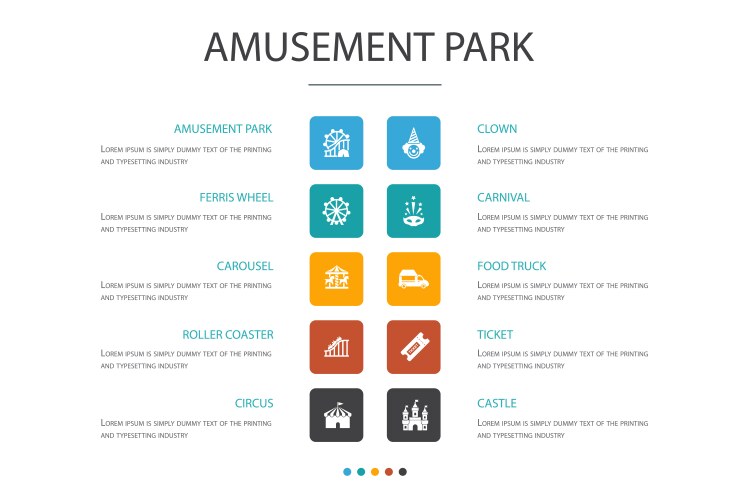 AMUSEMENT PARK

AMUSEMENT PARK
LOREM IPSUM IS SIMPLY DUMMY TEXT OF THE PRINTING AND TYPESETTING INDUSTRY

FERRIS WHEEL
LOREM IPSUM IS SIMPLY DUMMY TEXT OF THE PRINTING AND TYPESETTING INDUSTRY

CAROUSEL
LOREM IPSUM IS SIMPLY DUMMY TEXT OF THE PRINTING AND TYPESETTING INDUSTRY

ROLLER COASTER
LOREM IPSUM IS SIMPLY DUMMY TEXT OF THE PRINTING AND TYPESETTING INDUSTRY

CIRCUS
LOREM IPSUM IS SIMPLY DUMMY TEXT OF THE PRINTING AND TYPESETTING INDUSTRY

CLOWN
LOREM IPSUM IS SIMPLY DUMMY TEXT OF THE PRINTING AND TYPESETTING INDUSTRY

CARNIVAL
LOREM IPSUM IS SIMPLY DUMMY TEXT OF THE PRINTING AND TYPESETTING INDUSTRY

FOOD TRUCK
LOREM IPSUM IS SIMPLY DUMMY TEXT OF THE PRINTING AND TYPESETTING INDUSTRY

TICKET
LOREM IPSUM IS SIMPLY DUMMY TEXT OF THE PRINTING AND TYPESETTING INDUSTRY

CASTLE
LOREM IPSUM IS SIMPLY DUMMY TEXT OF THE PRINTING AND TYPESETTING INDUSTRY