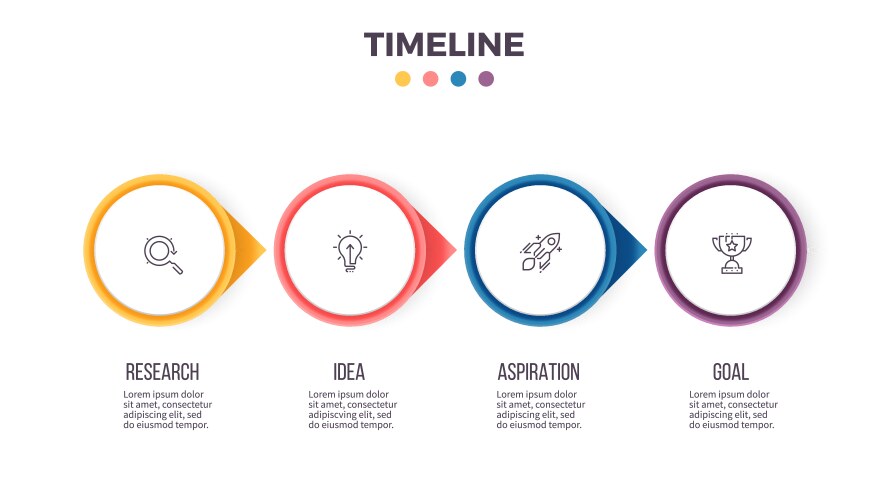 TIMELINE

RESEARCH

Lorem ipsum dolor sit amet, consectetur adipiscing elit, sed do eiusmod tempor.

IDEA

Lorem ipsum dolor sit amet, consectetur adipiscving elit, sed do eiusmod tempor.

ASPIRATION

Lorem ipsum dolor sit amet, consectetur adipiscing elit, sed do eiusmod tempor.

GOAL

Lorem ipsum dolor sit amet, consectetur adipiscing elit, sed do eiusmod tempor.