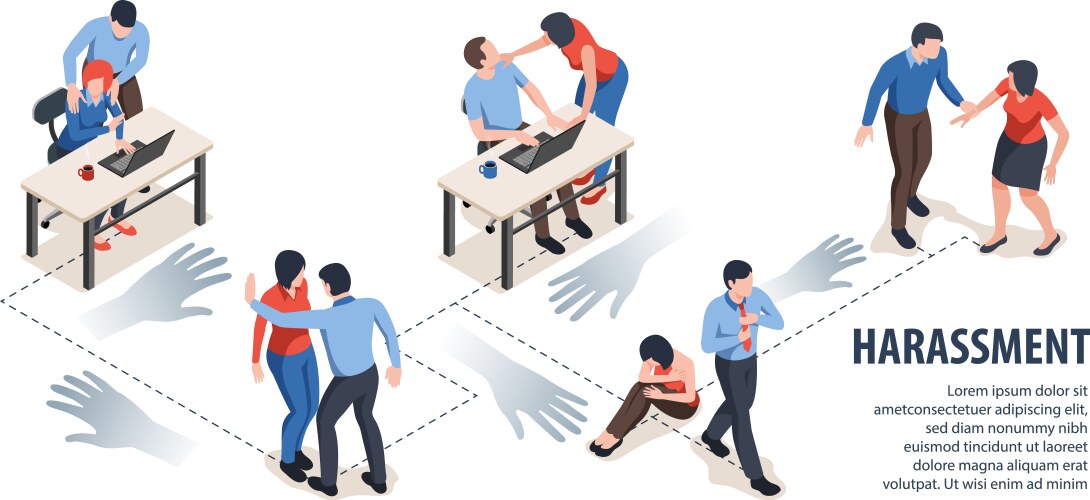 HARASSMENT

Lorem ipsum dolor sit ametconsectetuer adipiscing elit, sed diam nonummy nibh euismod tincidunt ut laoreet dolore magna aliquam erat volutpat. Ut wisi enim ad minim