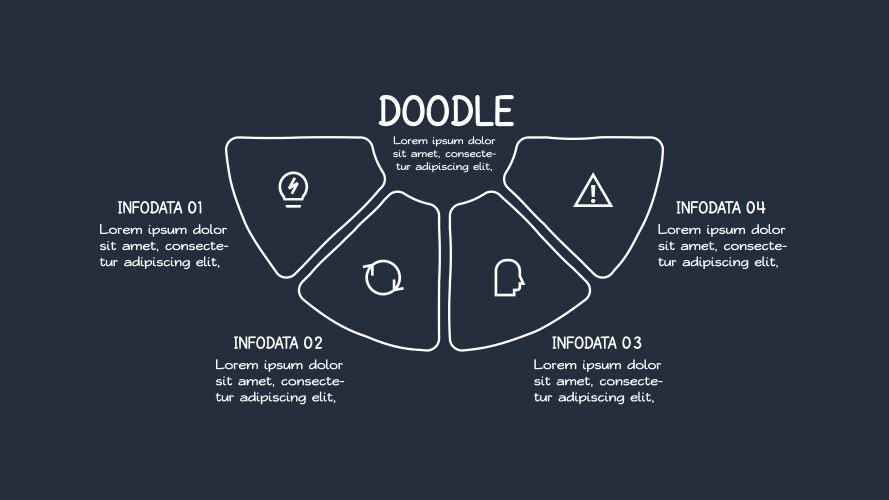 DOODLE

Lorem ipsum dolor sit amet, consectetur adipiscing elit,

INFODATA 01

Lorem ipsum dolor sit amet, consectetur adipiscing elit,

INFODATA 02

Lorem ipsum dolor sit amet, consectetur adipiscing elit,

INFODATA 03

Lorem ipsum dolor sit amet, consectetur adipiscing elit,

INFODATA 04

Lorem ipsum dolor sit amet, consectetur adipiscing elit,