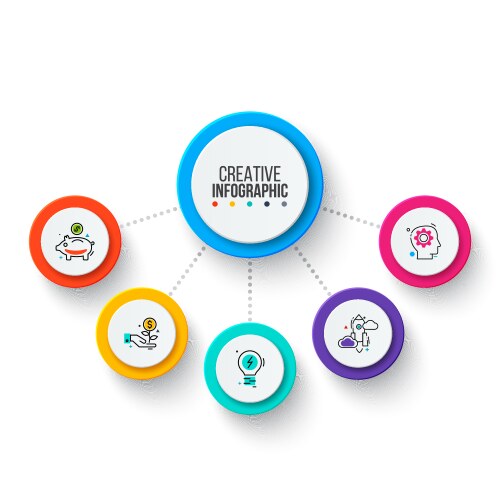 CREATIVE
INFOGRAPHIC