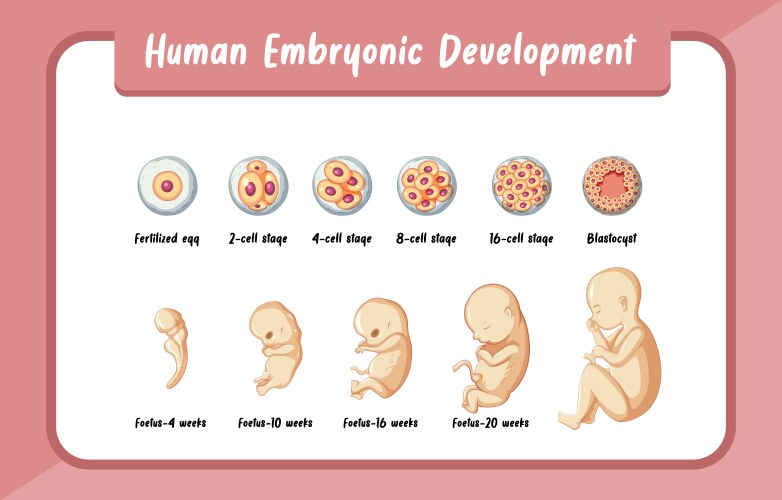 Human Embryonic Development

Fertilized egg
2-cell stage
4-cell stage
8-cell stage
16-cell stage
Blastocyst

Foetus-4 weeks
Foetus-10 weeks
Foetus-16 weeks
Foetus-20 weeks