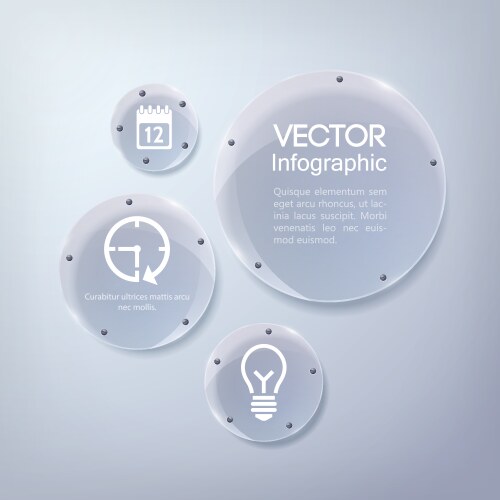 12

VECTOR
Infographic

Quisque elementum sem eget arcu rhoncus, ut lacinia lacus suscipit. Morbi venenatis leo nec euismod euismod.

Curabitur ultrices mattis arcu nec mollis.