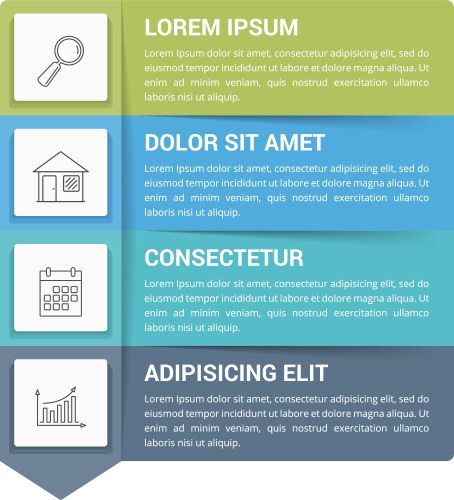 LOREM IPSUM

Lorem Ipsum dolor sit amet, consectetur adipisicing elit, sed do eiusmod tempor incididunt ut labore et dolore magna aliqua. Ut enim ad minim veniam, quis nostrud exercitation ullamco laboris nisi ut aliquip.

DOLOR SIT AMET

Lorem Ipsum dolor sit amet, consectetur adipisicing elit, sed do eiusmod tempor incididunt ut labore et dolore magna aliqua. Ut enim ad minim veniam, quis nostrud exercitation ullamco laboris nisi ut aliquip.

CONSECTETUR

Lorem Ipsum dolor sit amet, consectetur adipisicing elit, sed do eiusmod tempor incididunt ut labore et dolore magna aliqua. Ut enim ad minim veniam, quis nostrud exercitation ullamco laboris nisi ut aliquip.

ADIPISICING ELIT

Lorem Ipsum dolor sit amet, consectetur adipisicing elit, sed do eiusmod tempor incididunt ut labore et dolore magna aliqua. Ut enim ad minim veniam, quis nostrud exercitation ullamco laboris nisi ut aliquip.