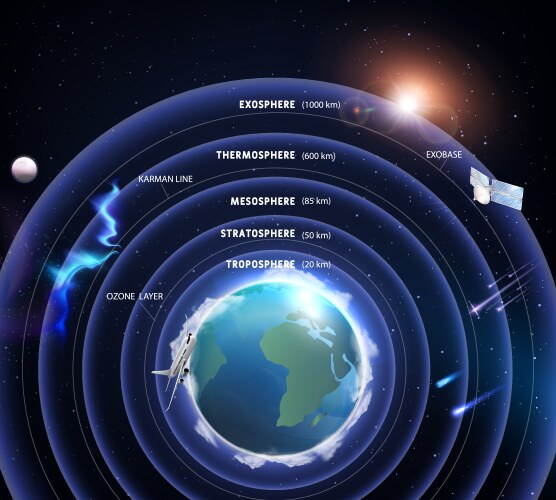 EXOSPHERE (1000 km)

THERMOSPHERE (600 km)

EXOBASE

KARMAN LINE

MESOSPHERE (85 km)

STRATOSPHERE (50 km)

TROPOSPHERE (20 km)

OZONE LAYER