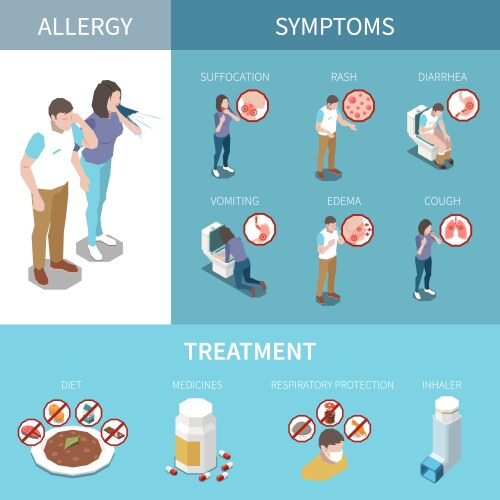 ALLERGY

SYMPTOMS

SUFFOCATION

RASH

DIARRHEA

VOMITING

EDEMA

COUGH

TREATMENT

DIET

MEDICINES

RESPIRATORY PROTECTION

INHALER