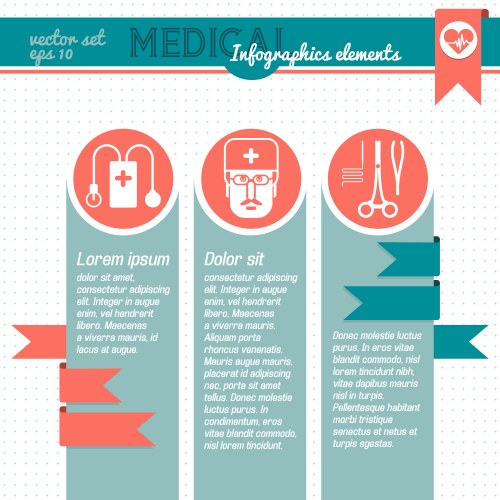 vector set
eps 10

MEDICAL
Infographics elements

Lorem ipsum
dolor sit amet, consectetur adipiscing elit. Integer in augue enim, vel hendrerit libero. Maecenas a viverra mauris, id lacus at augue.

Dolor sit
consectetur adipiscing elit. Integer in augue enim, vel hendrerit libero. Maecenas a viverra mauris. Aliquam porta rhoncus venenatis. Mauris augue mauris, placerat id adipiscing nec, porta sit amet tellus. Donec molestie luctus purus. In condimentum, eros vitae blandit commodo, nisl lorem tincidunt.

Donec molestie luctus purus. In eros vitae blandit commodo, nisl lorem tincidunt nibh, vitae dapibus mauris nisl in turpis. Pellentesque habitant morbi tristique senectus et netus et turpis egestas.