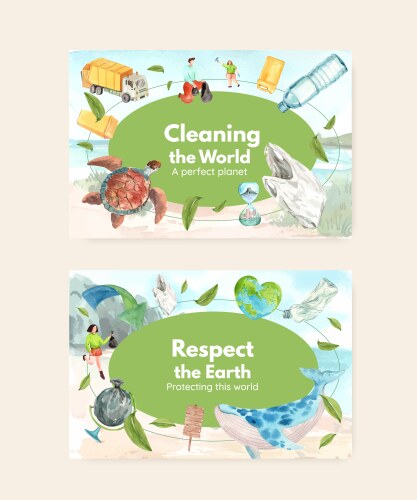 Cleaning the World
A perfect planet

Respect the Earth
Protecting this world