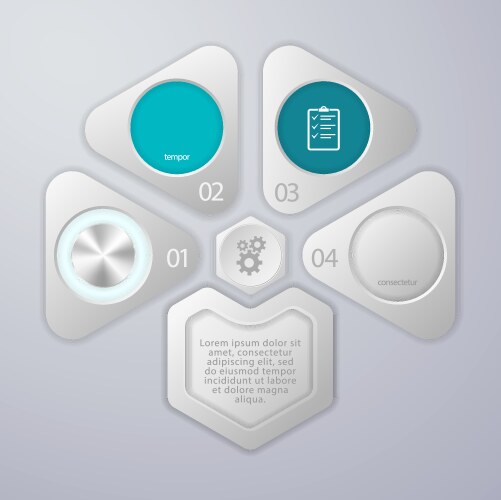 tempor

02

03

01

04

consectetur

Lorem ipsum dolor sit amet, consectetur adipiscing elit, sed do eiusmod tempor incididunt ut labore et dolore magna aliqua.